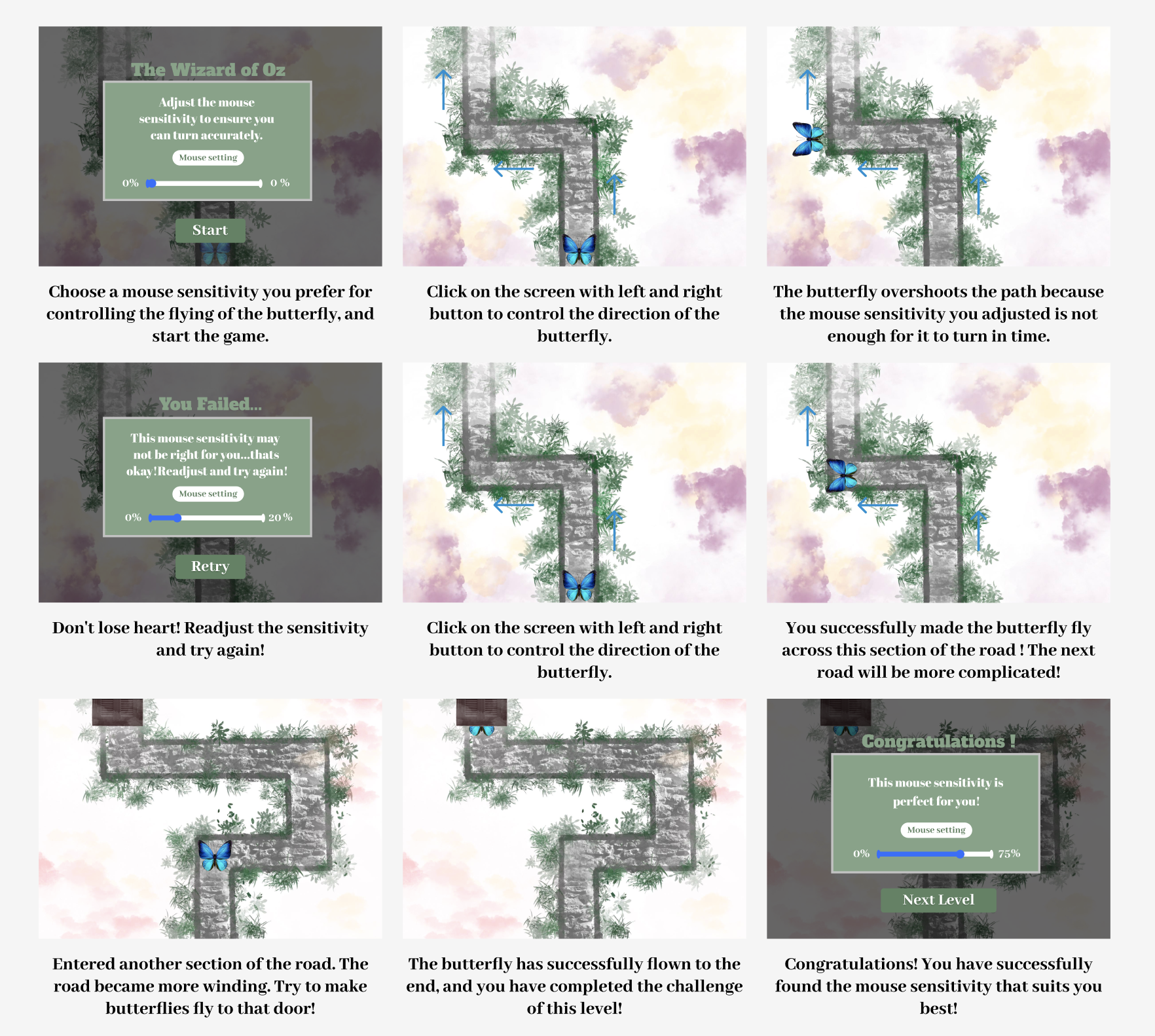 The Wizard of Oz

Adjust the mouse sensitivity to ensure you can turn accurately.

Mouse setting

0% 0 %

Start

Choose a mouse sensitivity you prefer for controlling the flying of the butterfly, and start the game.

Click on the screen with left and right button to control the direction of the butterfly.

The butterfly overshoots the path because the mouse sensitivity you adjusted is not enough for it to turn in time.

You Failed...

This mouse sensitivity may not be right for you...thats okay!Readjust and try again!

Mouse setting

0% 20 %

Retry

Don't lose heart! Readjust the sensitivity and try again!

Click on the screen with left and right button to control the direction of the butterfly.

You successfully made the butterfly fly across this section of the road ! The next road will be more complicated!

Entered another section of the road. The road became more winding. Try to make butterflies fly to that door!

The butterfly has successfully flown to the end, and you have completed the challenge of this level!

Congratulations !

This mouse sensitivity is perfect for you!

Mouse setting

0% 75%

Next Level

Congratulations! You have successfully found the mouse sensitivity that suits you best!